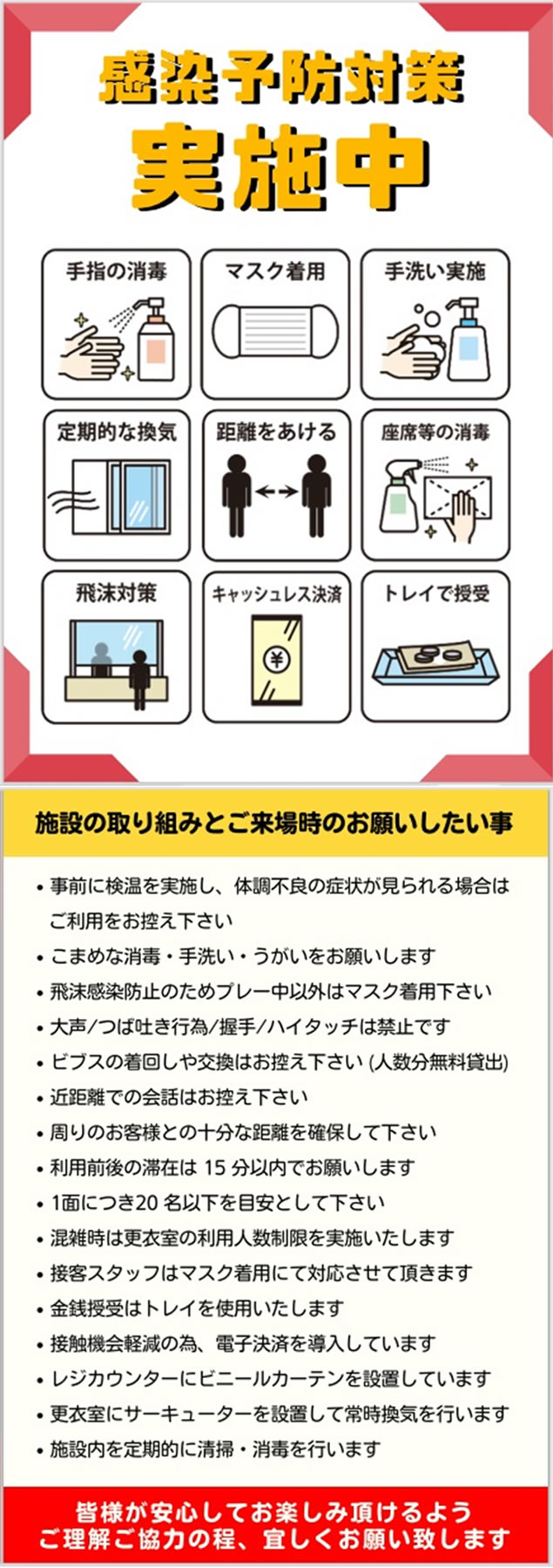 感染予防対策
実施中

手指の消毒
マスク着用
手洗い実施
定期的な換気
距離をあける
座席等の消毒
飛沫対策
キャッシュレス決済
¥
トレイで授受

施設の取り組みとご来場時のお願いしたい事

• 事前に検温を実施し、体調不良の症状が見られる場合はご利用をお控え下さい
• こまめな消毒・手洗い・うがいをお願いします
• 飛沫感染防止のためプレー中以外はマスク着用下さい
• 大声/つば吐き行為/握手/ハイタッチは禁止です
• ビブスの着回しや交換はお控え下さい (人数分無料貸出)
• 近距離での会話はお控え下さい
• 周りのお客様との十分な距離を確保して下さい
• 利用前後の滞在は 15 分以内でお願いします
• 1面につき20 名以下を目安として下さい
• 混雑時は更衣室の利用人数制限を実施いたします
• 接客スタッフはマスク着用にて対応させて頂きます
• 金銭授受はトレイを使用いたします
• 接触機会軽減の為、電子決済を導入しています
• レジカウンターにビニールカーテンを設置しています
• 更衣室にサーキューターを設置して常時換気を行います
• 施設内を定期的に清掃・消毒を行います

皆様が安心してお楽しみ頂けるよう
ご理解ご協力の程、宜しくお願い致します